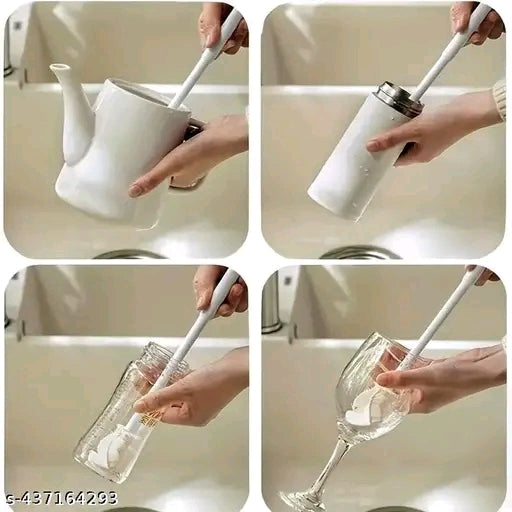 s-437164293