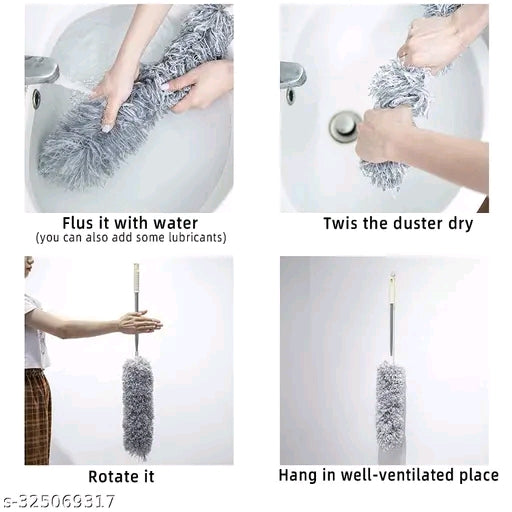 Flus it with water
(you can also add some lubricants)

Twis the duster dry

Rotate it

Hang in well-ventilated place

s-325069317